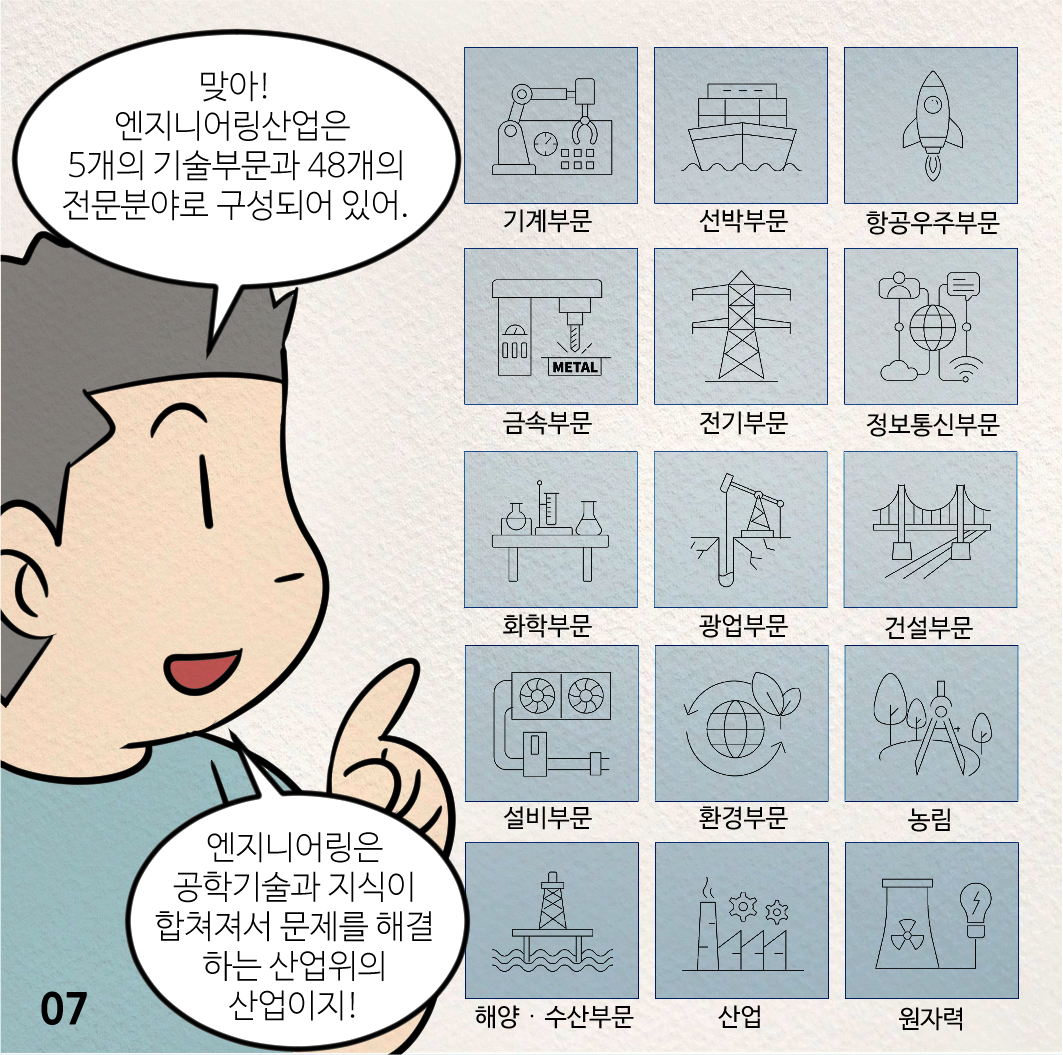 맞아!
엔지니어링산업은
5개의 기술부문과 48개의
전문분야로 구성되어 있어.

기계부문

선박부문

항공우주부문

METAL

금속부문

전기부문

정보통신부문

화학부문

광업부문

건설부문

설비부문

환경부문

농림

해양 · 수산부문

산업

원자력

엔지니어링은
공학기술과 지식이
합쳐져서 문제를 해결
하는 산업위의
산업이지!

07