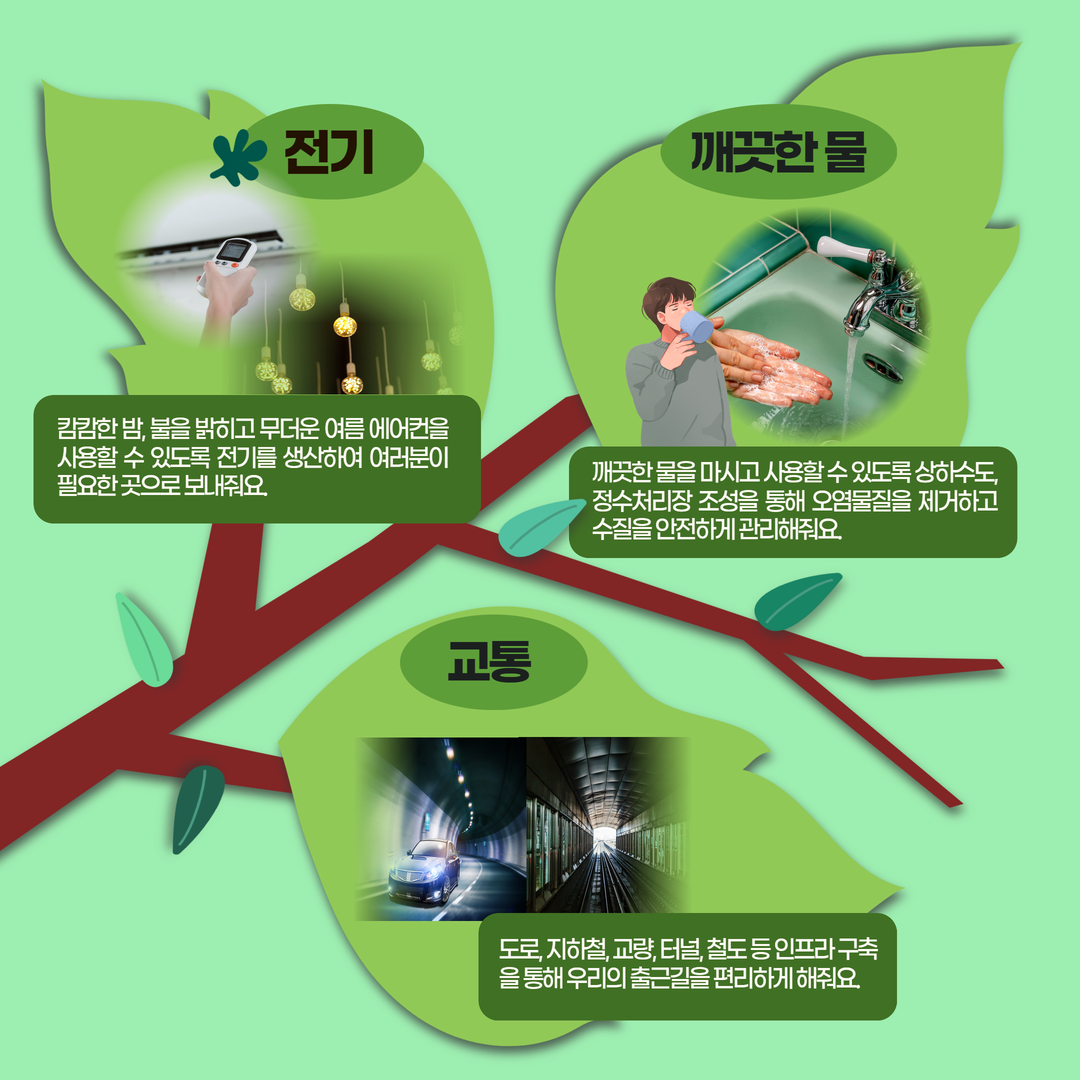 전기

캄캄한 밤, 불을 밝히고 무더운 여름 에어컨을 사용할 수 있도록 전기를 생산하여 여러분이 필요한 곳으로 보내줘요.

깨끗한 물

깨끗한 물을 마시고 사용할 수 있도록 상하수도, 정수처리장 조성을 통해 오염물질을 제거하고 수질을 안전하게 관리해줘요.

교통

도로, 지하철, 교량, 터널, 철도 등 인프라 구축을 통해 우리의 출근길을 편리하게 해줘요.